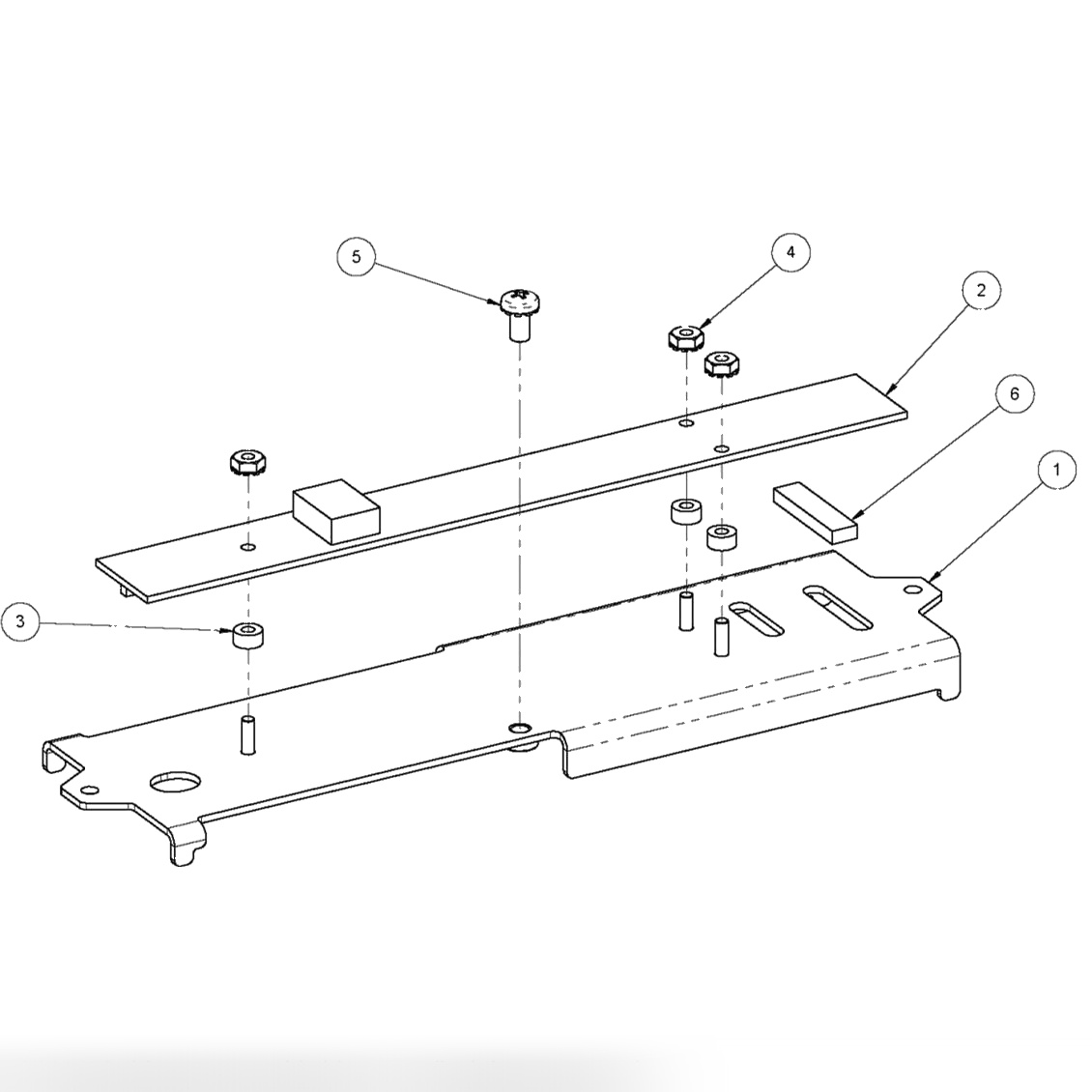 5
4
2
6
1
3