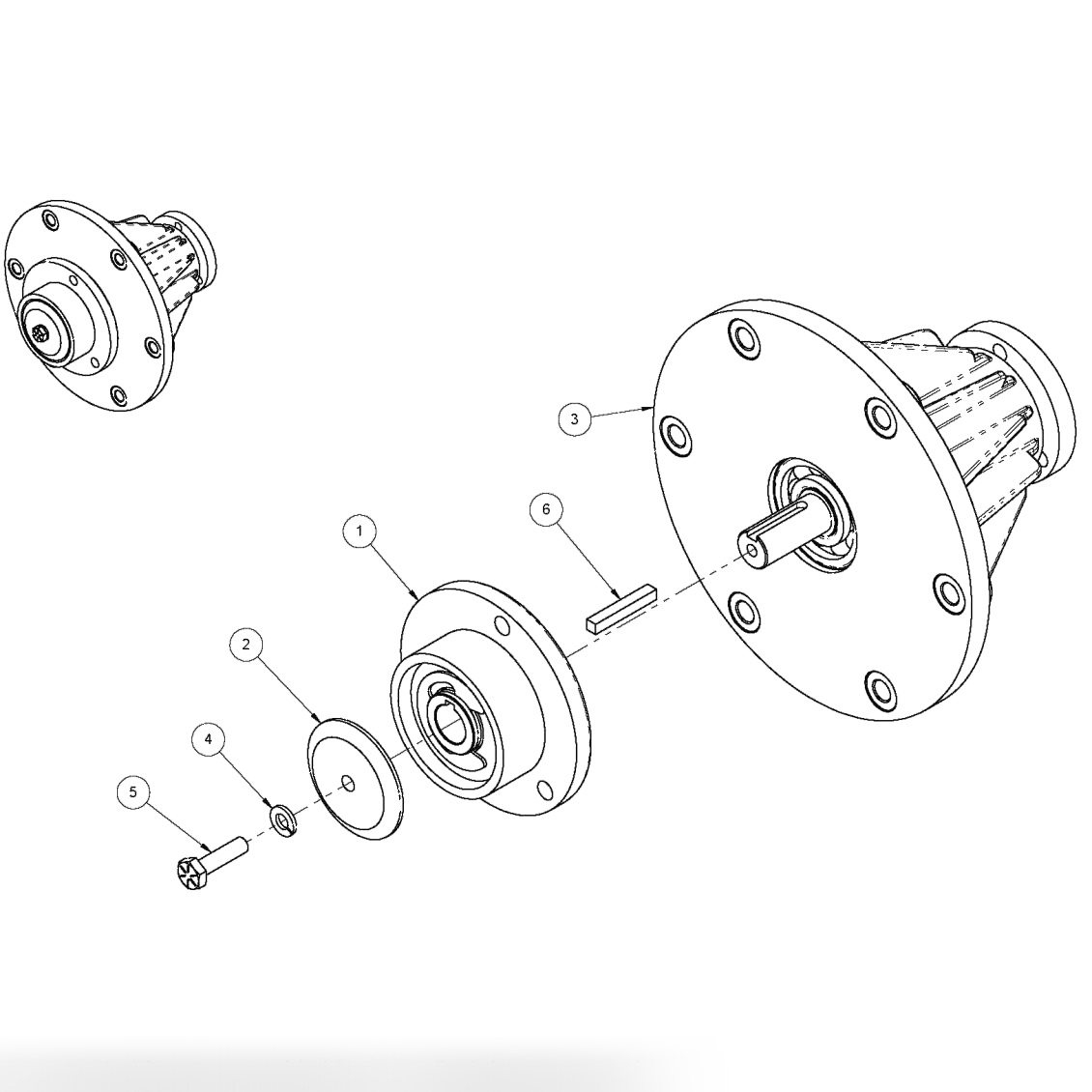 3
6
1
2
4
5