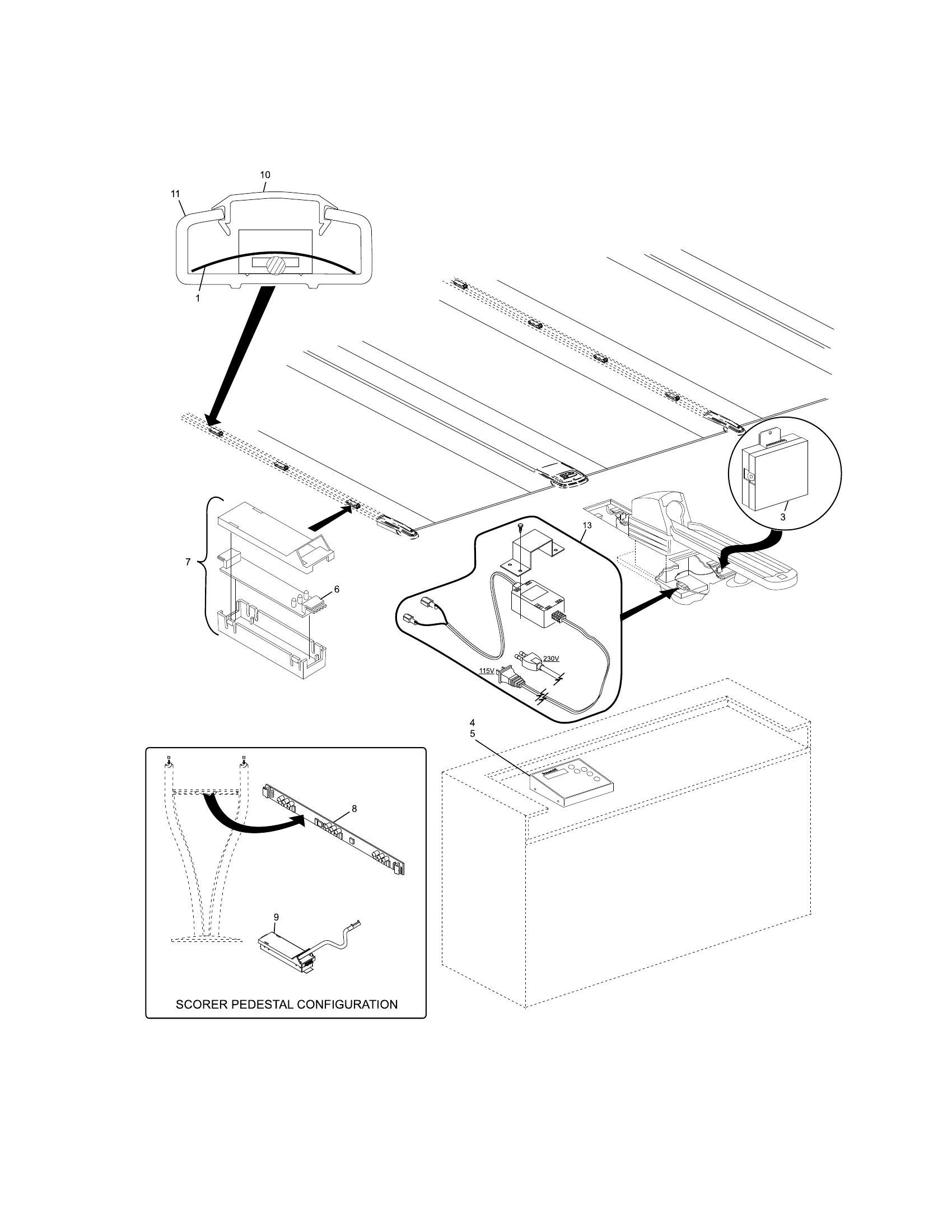 10
11
1
3
13
7
6
230V
115V
4
5
8
9
SCORER PEDESTAL CONFIGURATION