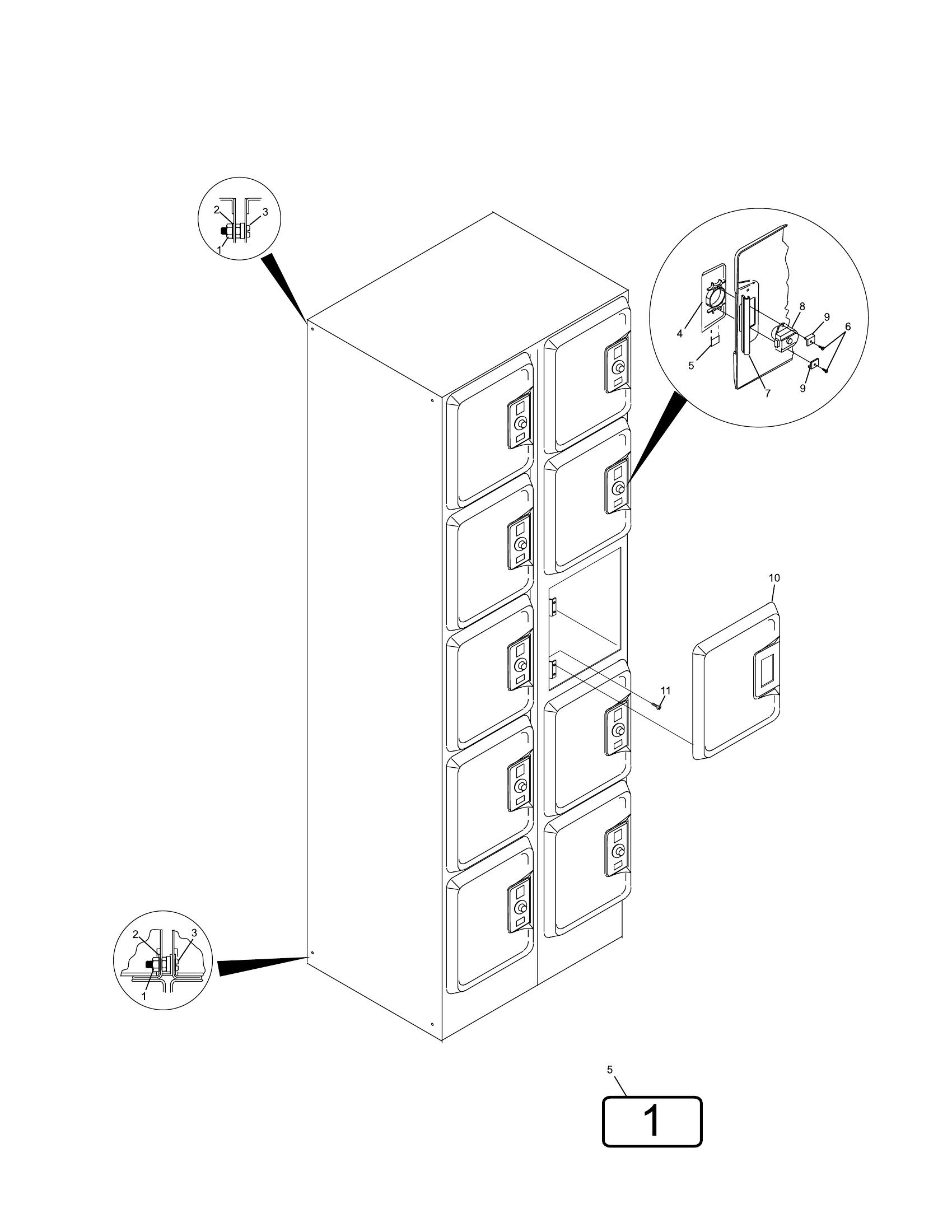 2
3
1

4
5
8
9
6
7
9

10

11

2
3
1

5
1