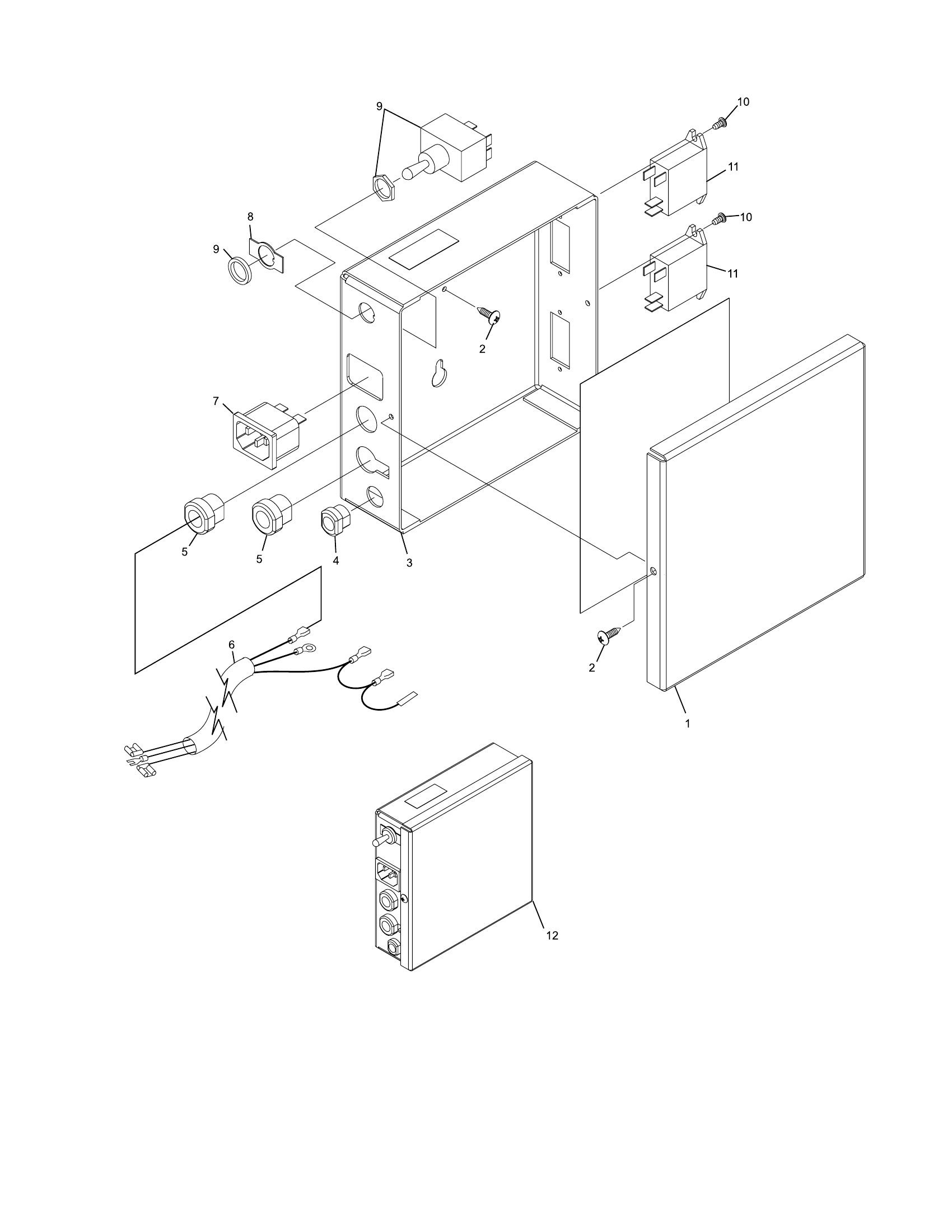 9
10
11
8
10
9
11
2
7
5
5
4
3
6
2
1
12