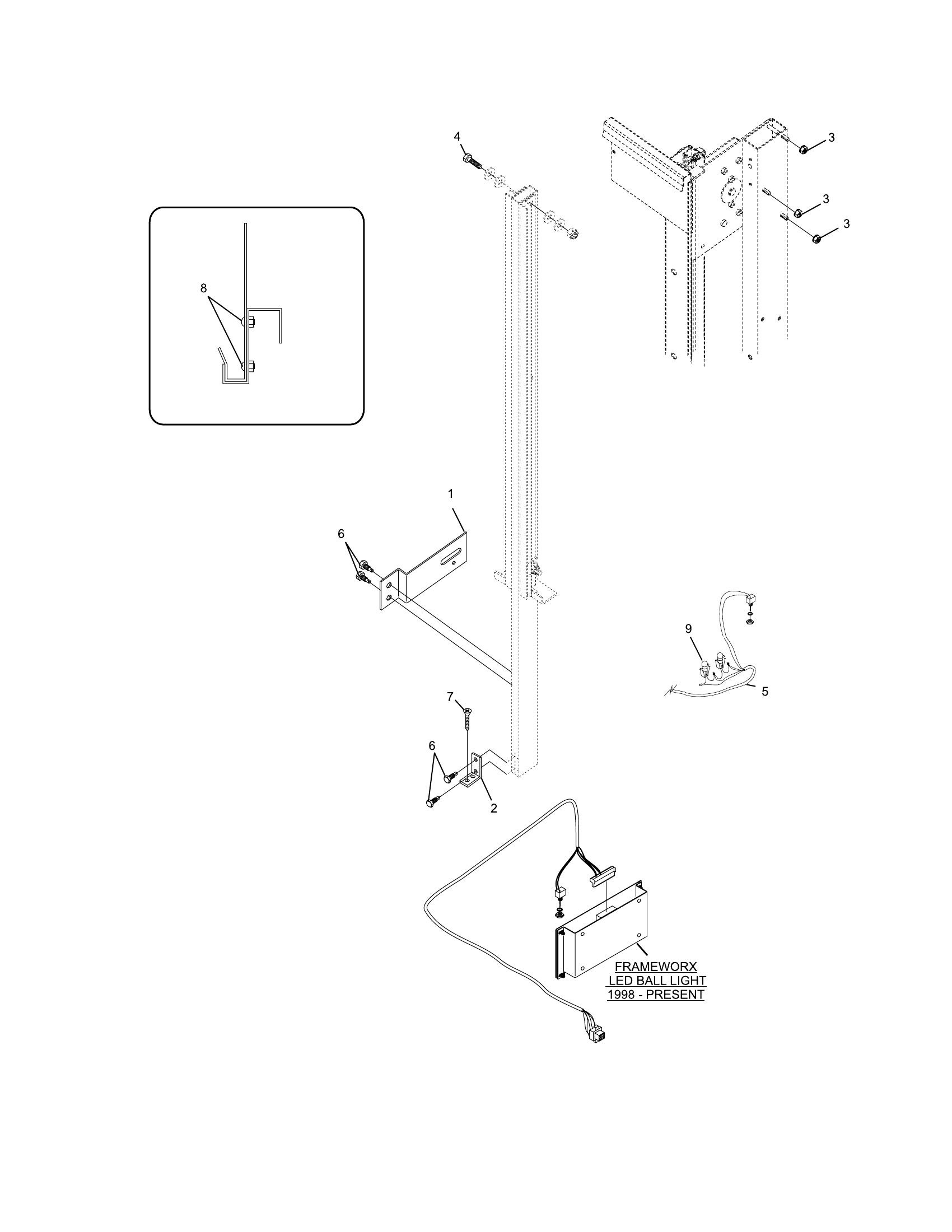 4

3

3

3

8

1

6

9

5

7

6

2

FRAMEWORX
LED BALL LIGHT
1998 - PRESENT