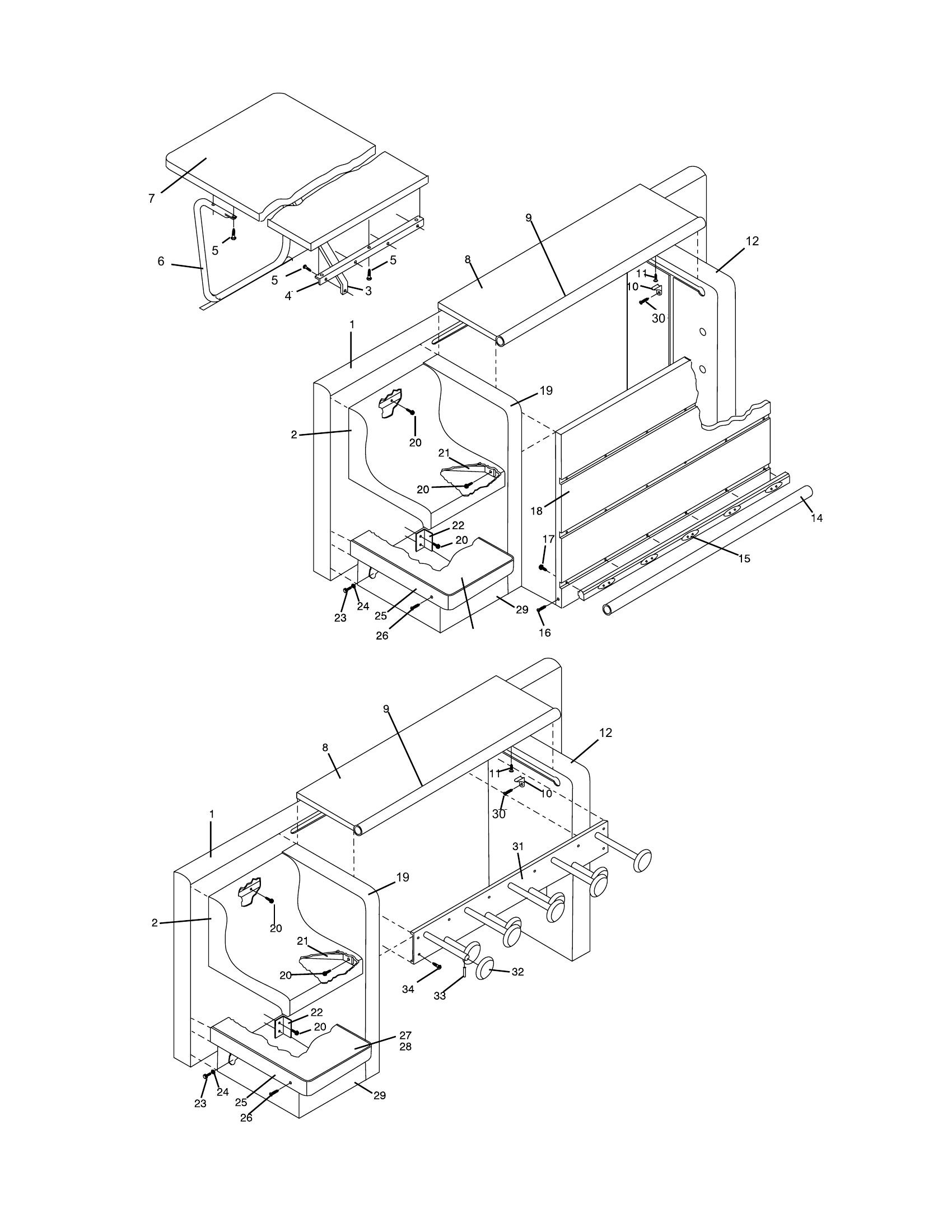 7
5
6
5
5
4
3
9
8
12
11
10
30
1
19
2
20
21
20
18
14
22
20
17
15
23
24
25
26
29
16
9
8
12
11
10
30
1
31
19
2
20
21
20
34
33
32
22
20
27
28
23
24
25
26
29