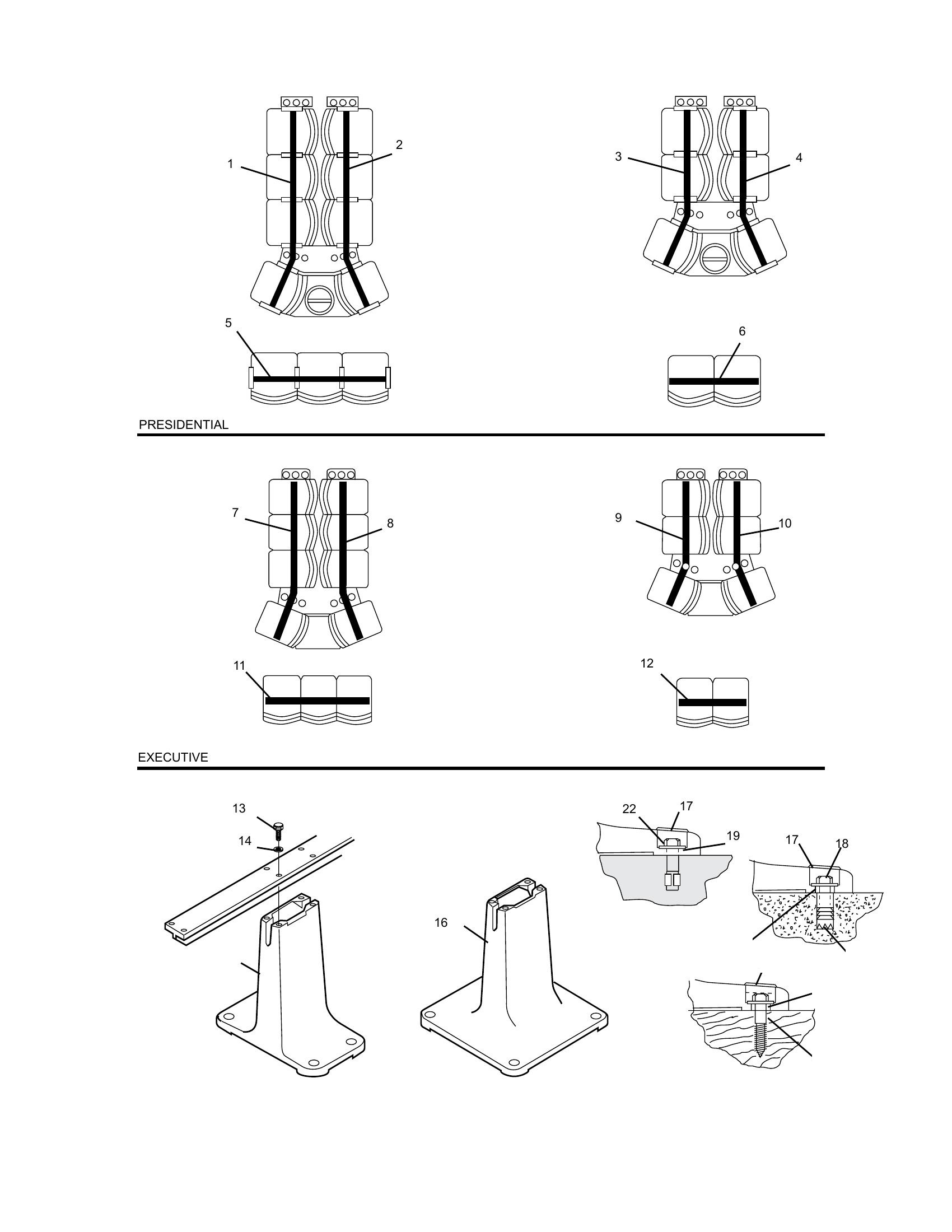 1

2

3

4

5

6

PRESIDENTIAL

7

8

9

10

11

12

EXECUTIVE

13

14

16

22

17

19

17

18