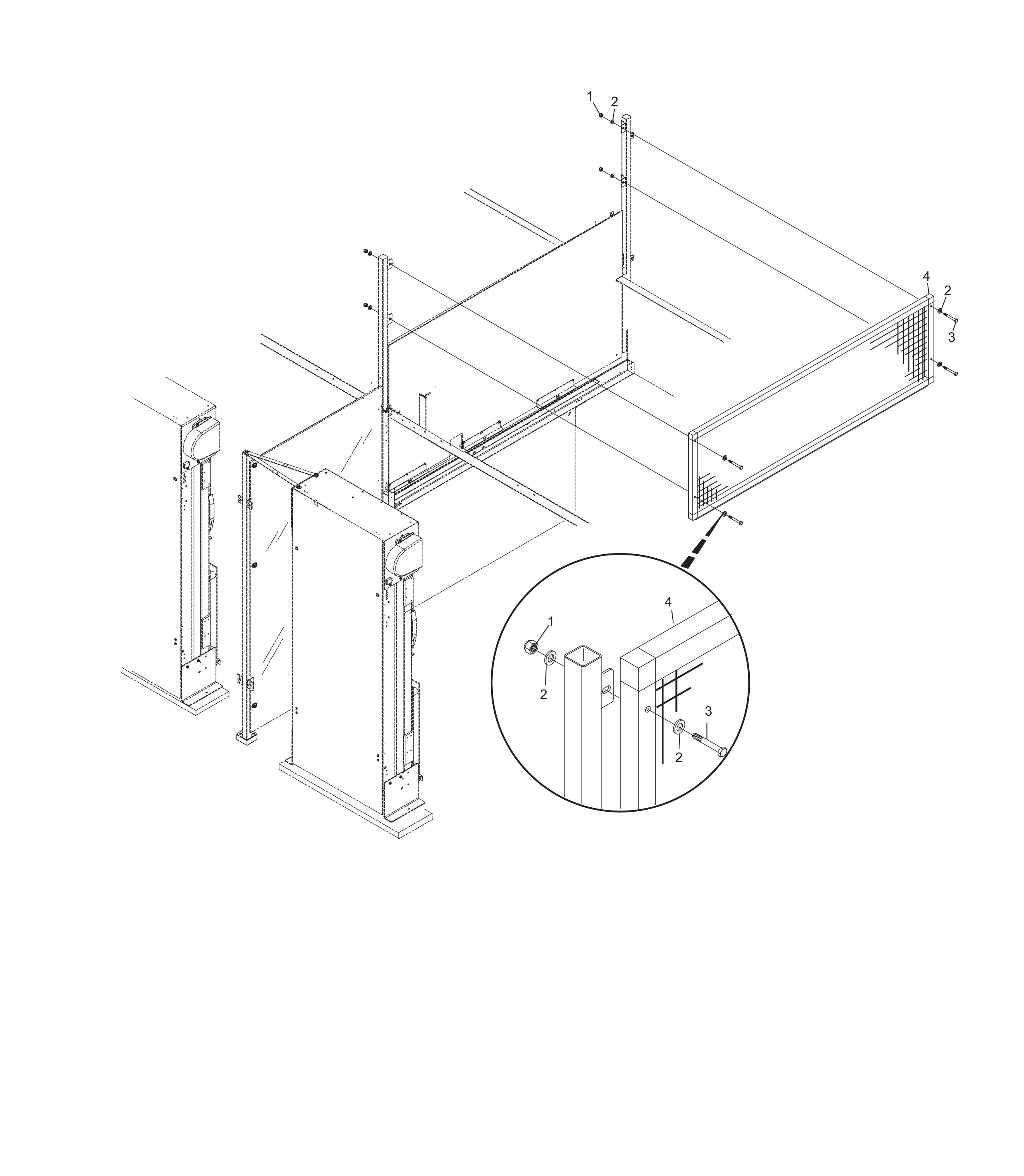 1
2
4
2
3
4
1
2
3
2