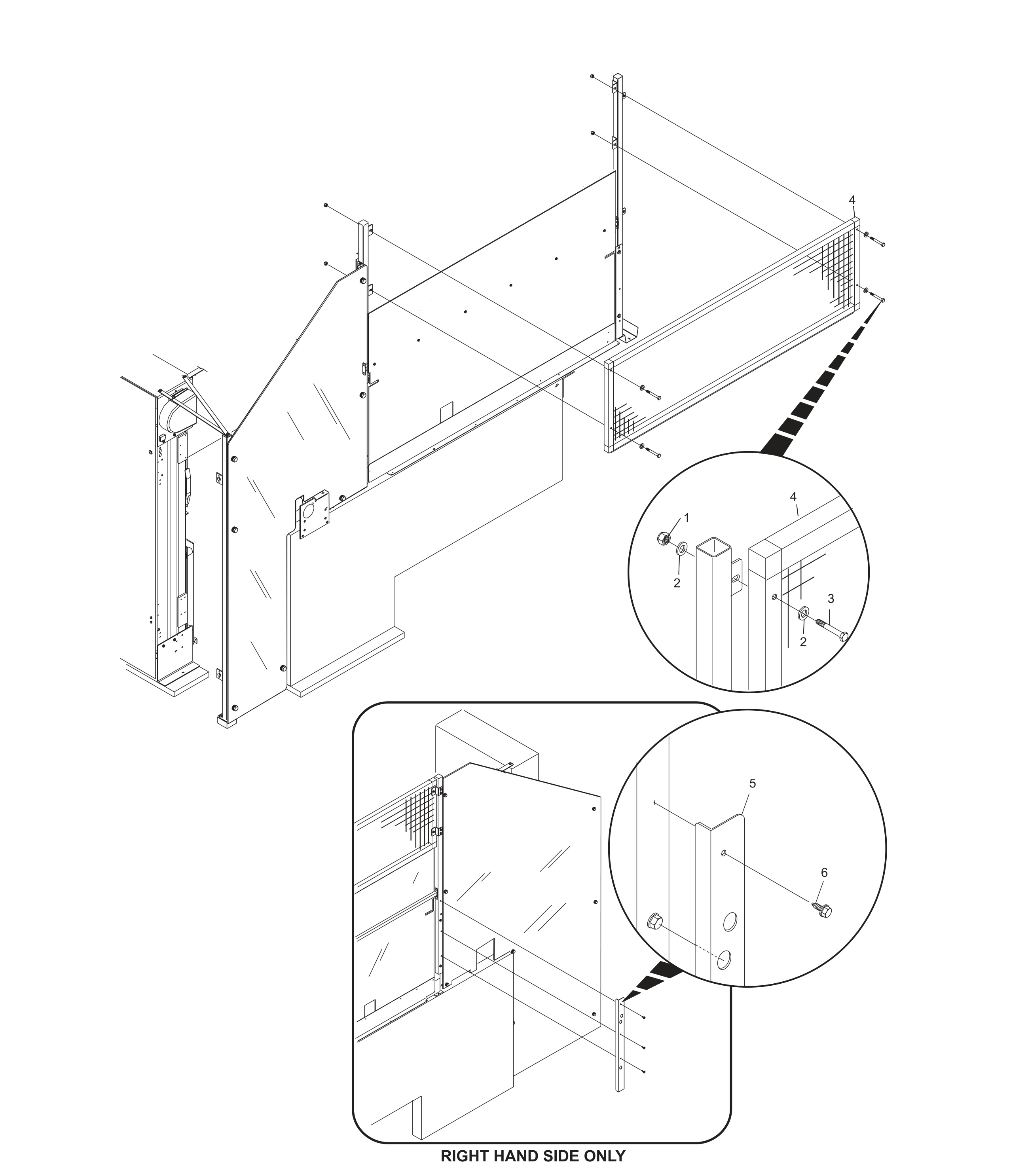 4

4
1
2
3
2

5
6

RIGHT HAND SIDE ONLY