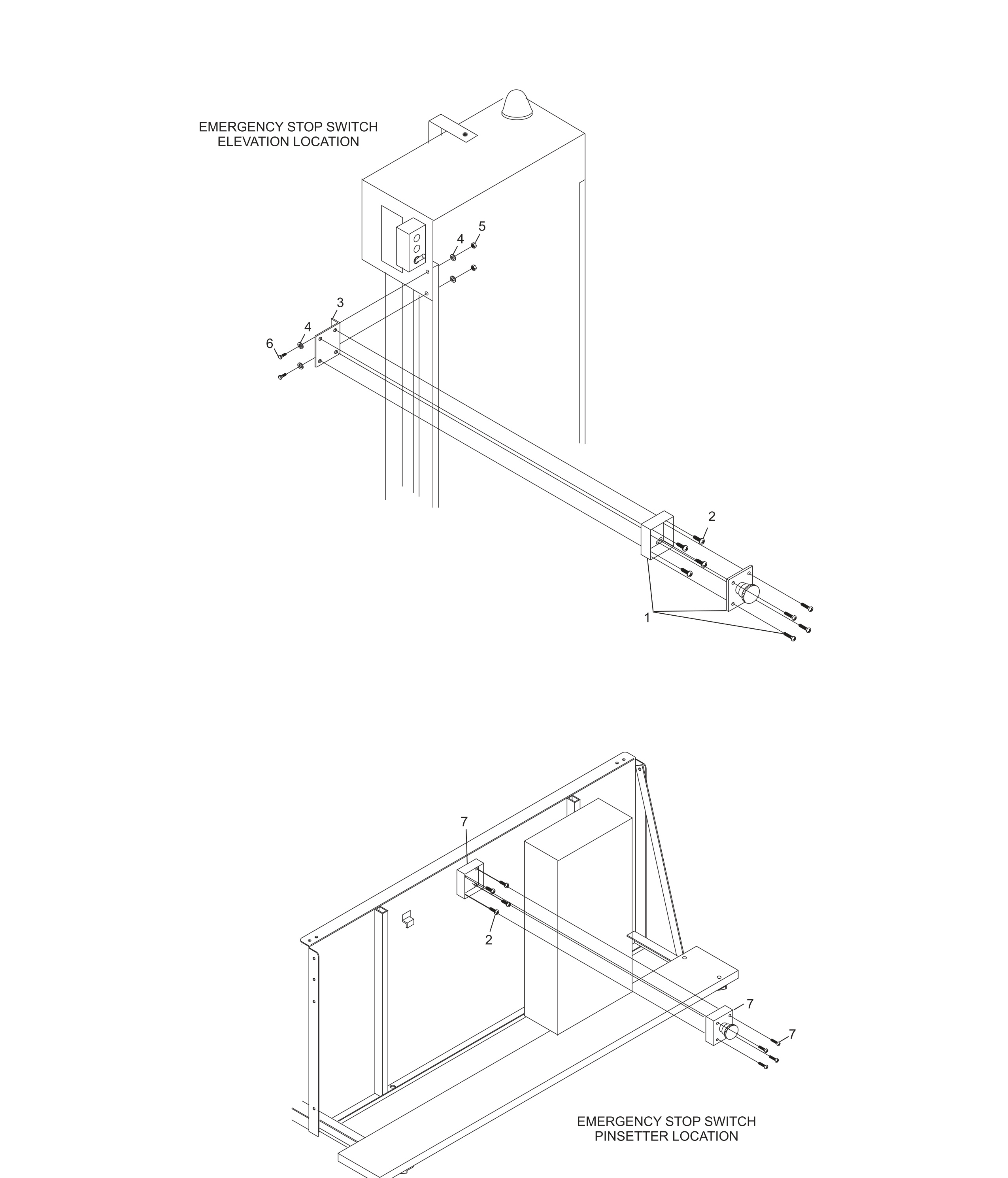 EMERGENCY STOP SWITCH
ELEVATION LOCATION

5
4
3
4
6
2
1

7
2
7
7

EMERGENCY STOP SWITCH
PINSETTER LOCATION