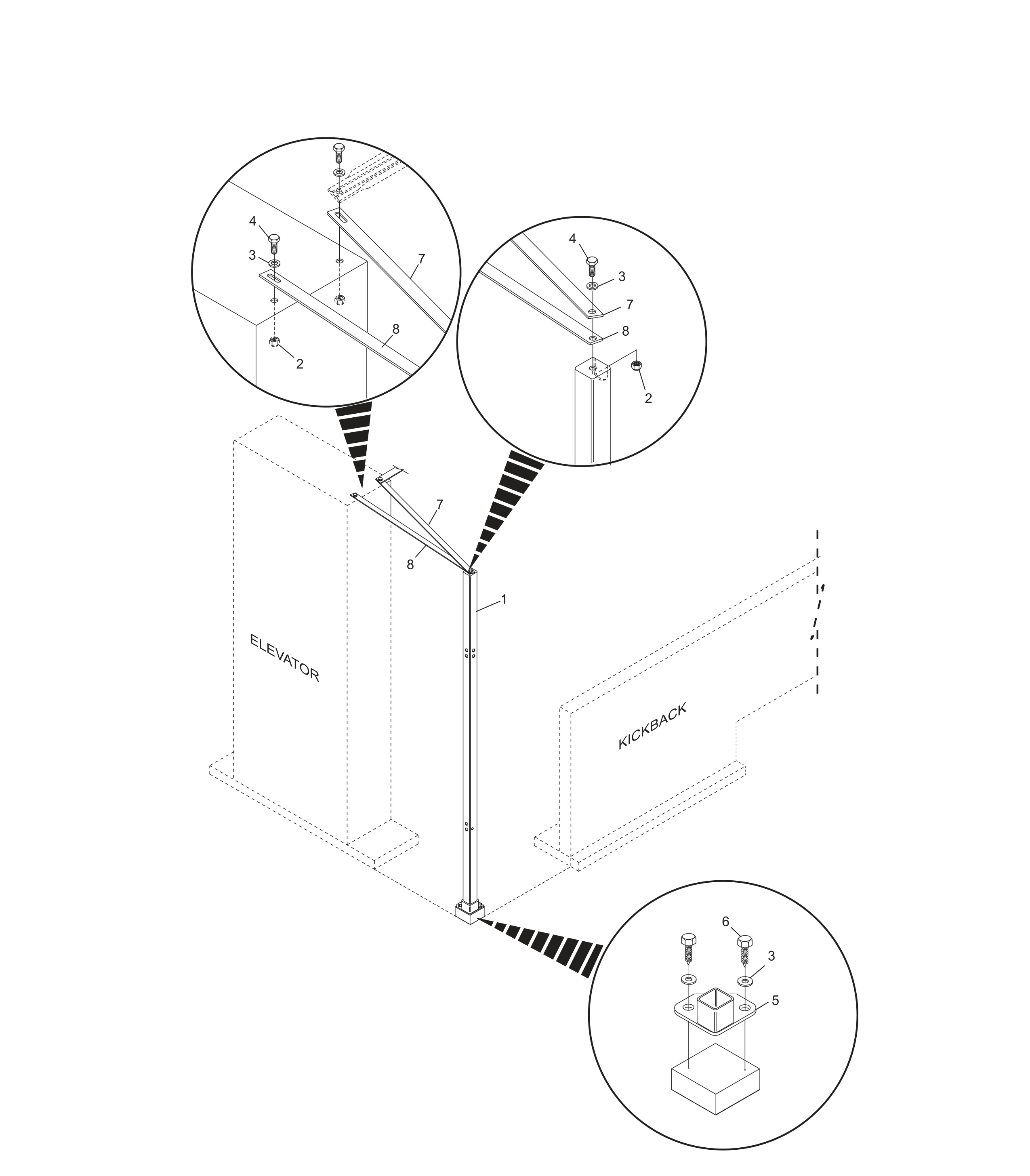 4
3
7
8
2
4
3
7
8
2
7
8
1
ELEVATOR
KICKBACK
6
3
5