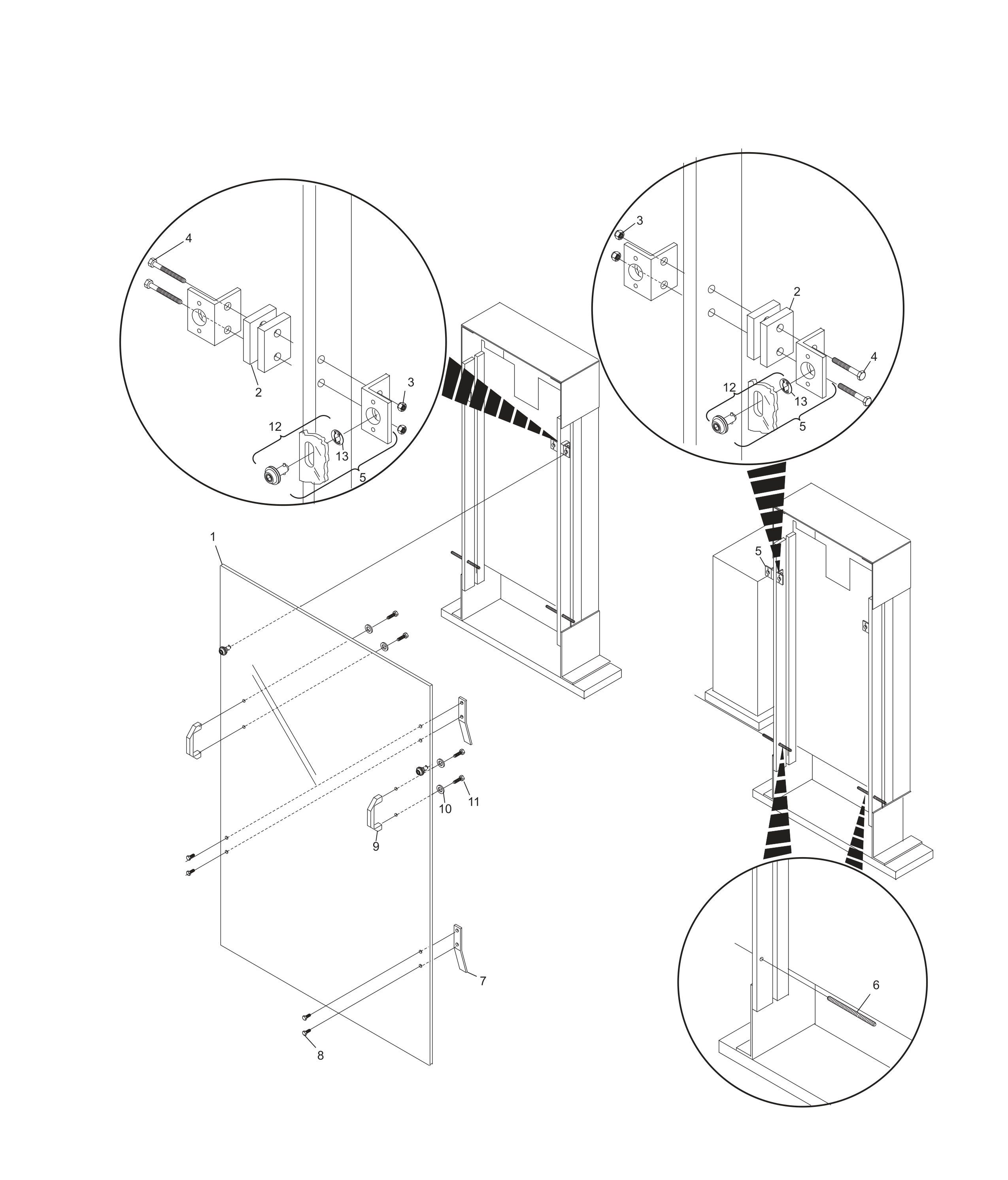 4
2
3
12
13
5
3
2
4
12
13
5
1
5
10
11
9
7
8
6