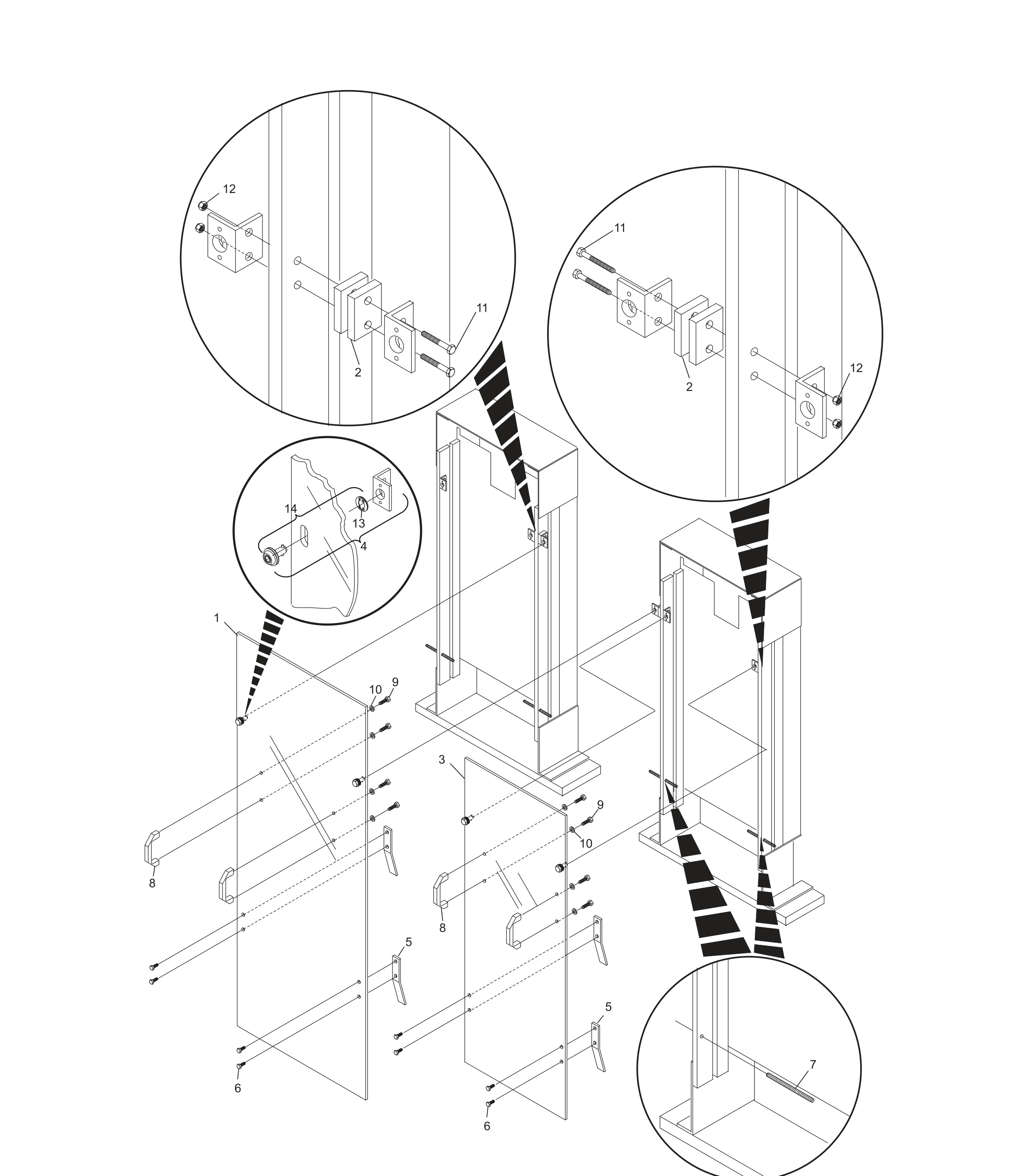 12
11
2
11
2
12
14
13
4
1
10
9
3
9
10
8
8
5
5
6
6
7