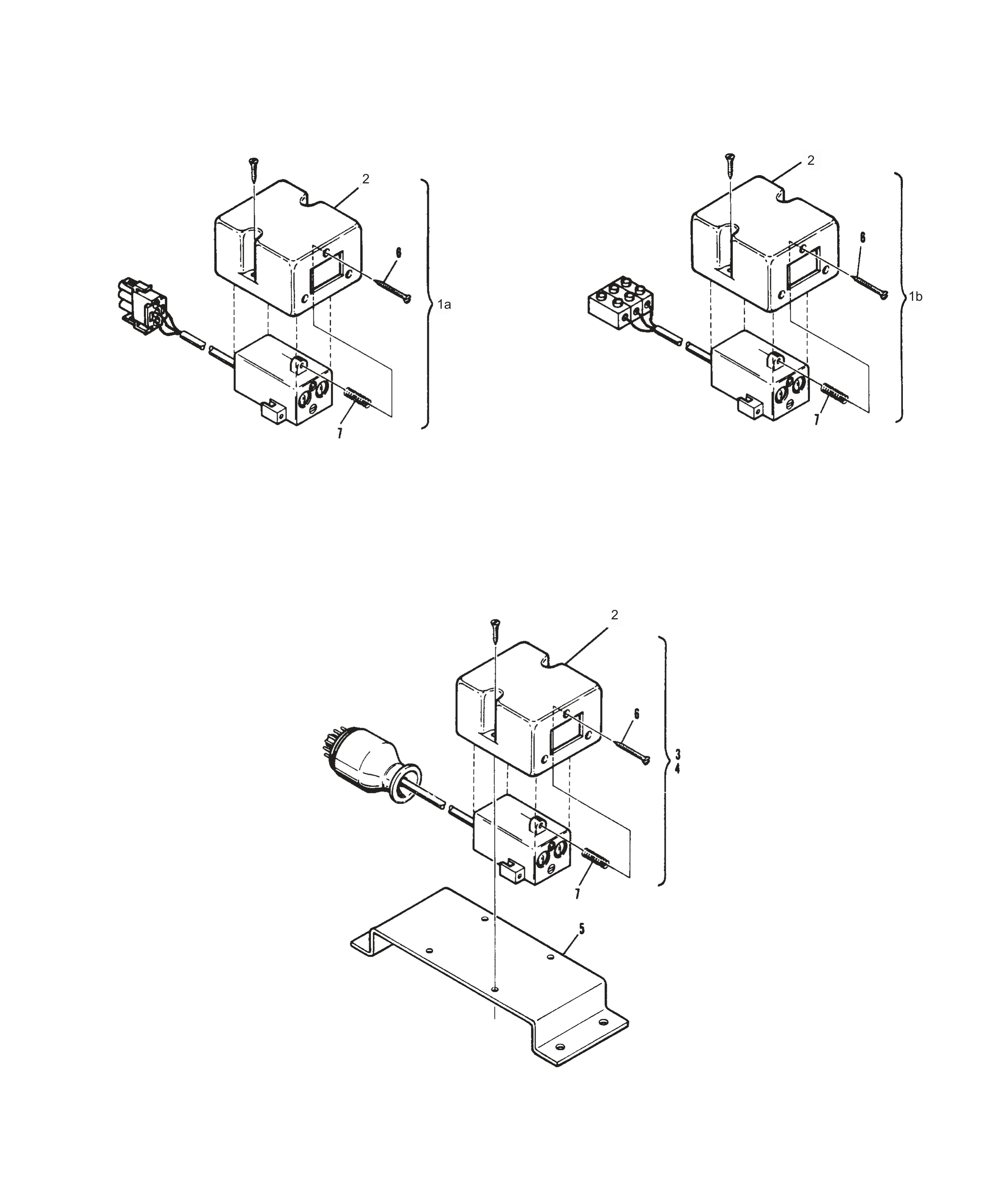 2
6
1a
7

2
6
1b
7

2
6
3
4
7
5