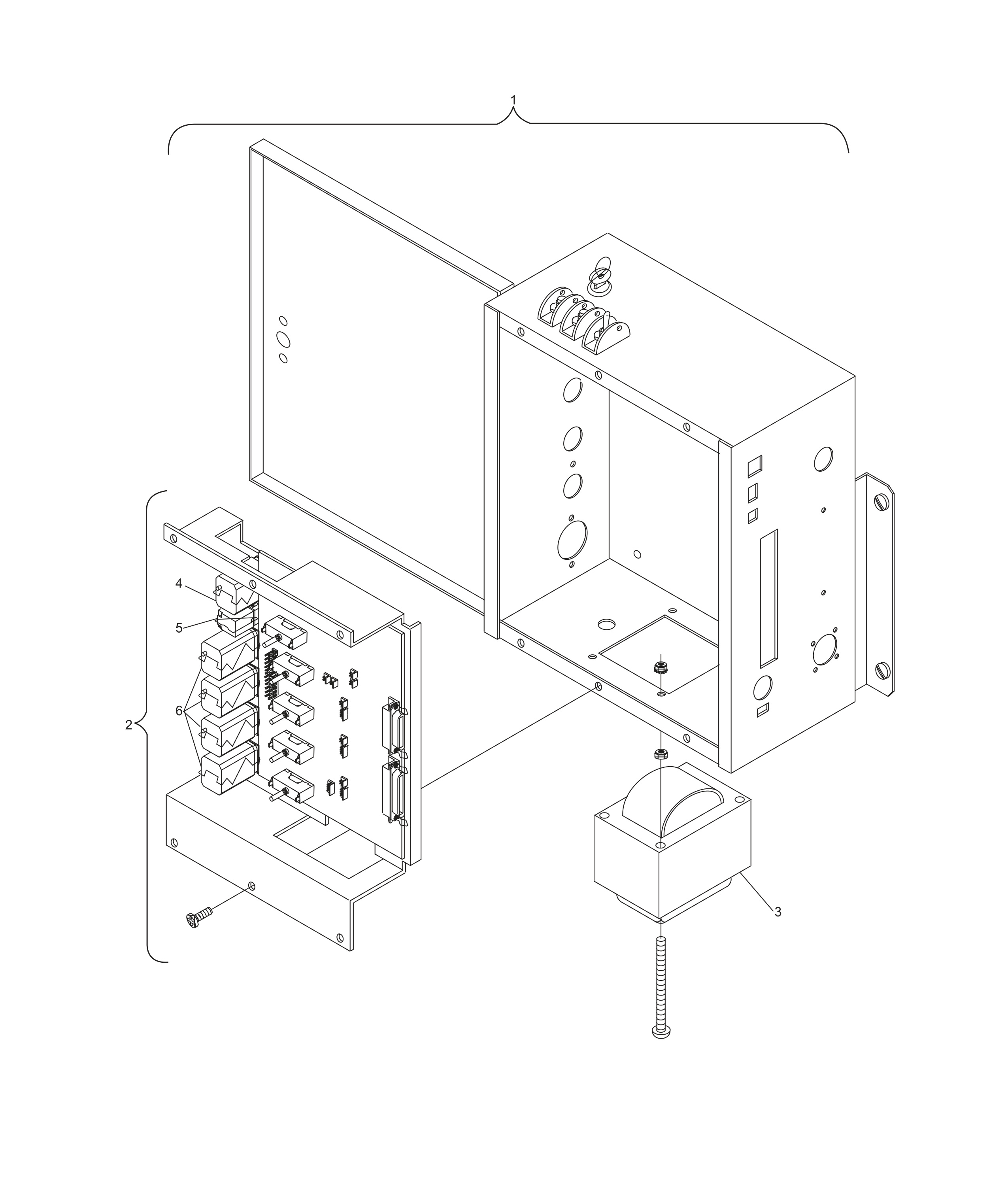 1

4

5

6

2

3