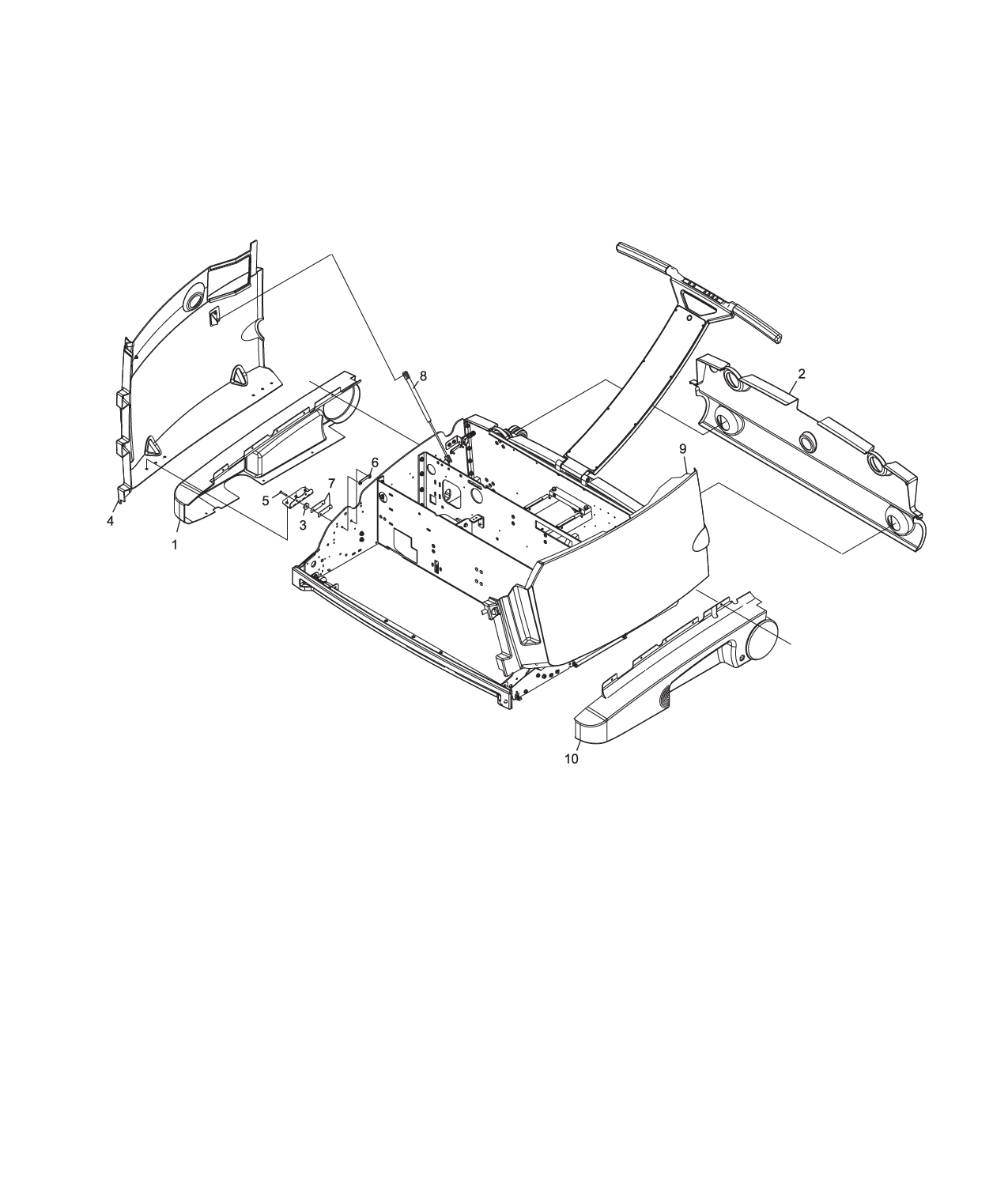 8
2
9
6
7
5
3
4
1
10