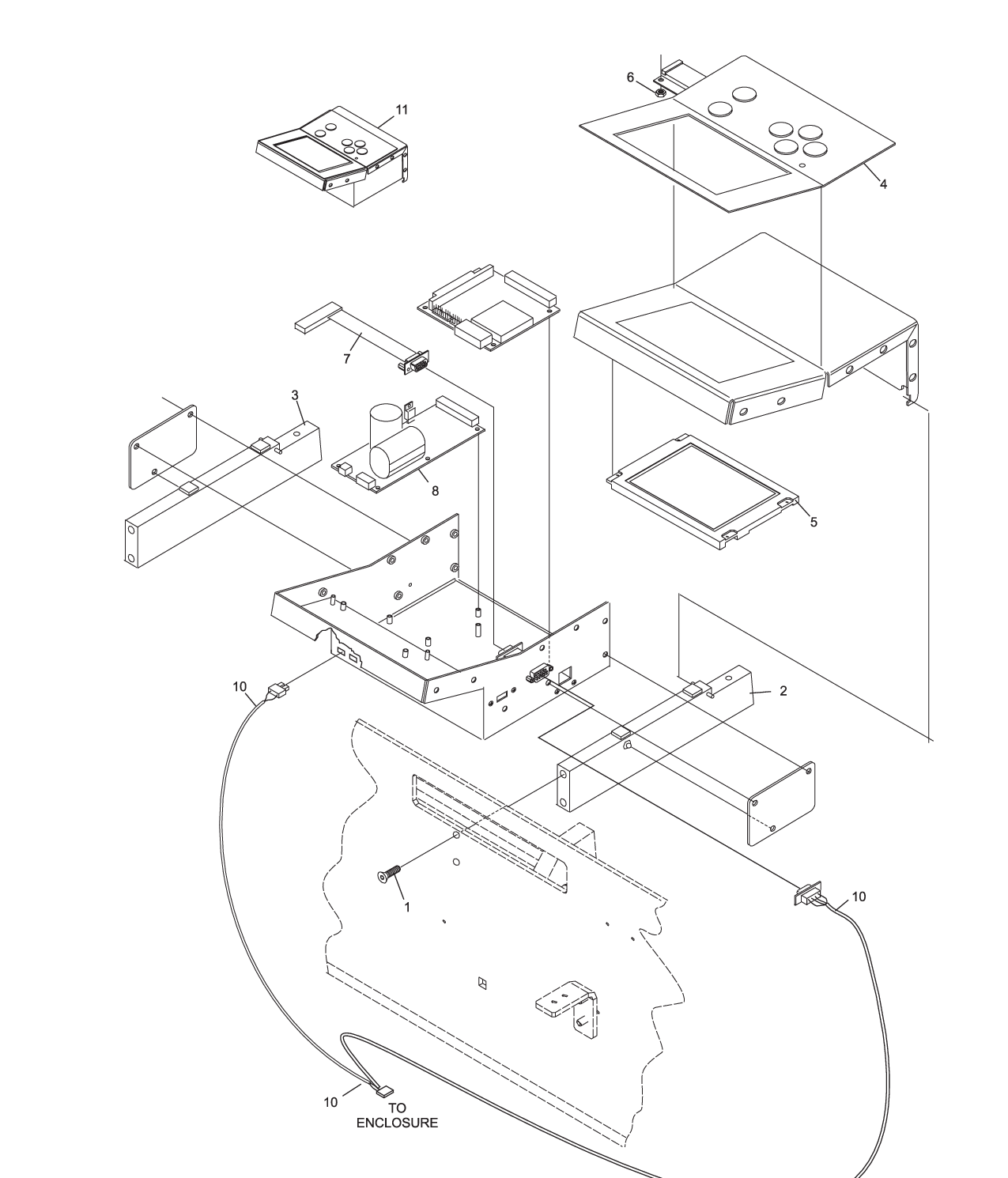 6

11

4

7

3

8

5

10

2

1

10

10

TO
ENCLOSURE